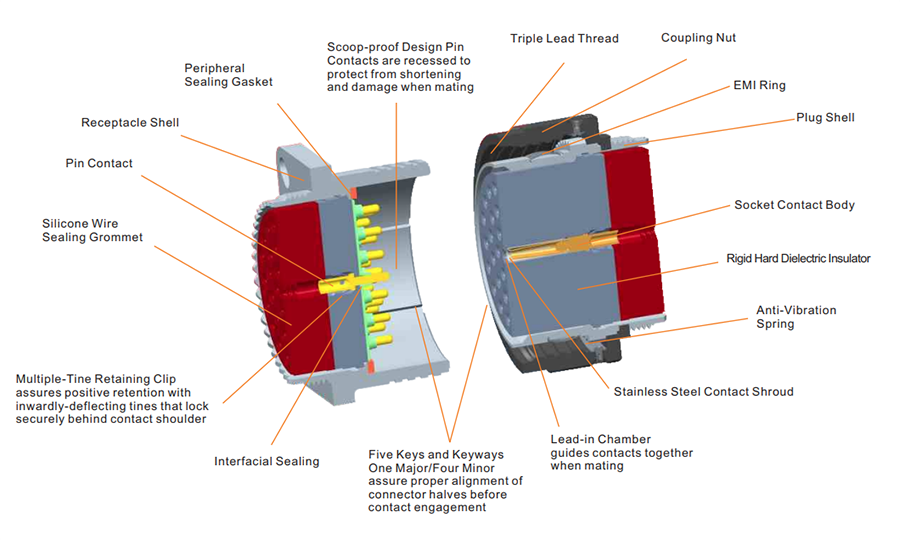 Peripheral Sealing Gasket

Scoop-proof Design Pin Contacts are recessed to protect from shortening and damage when mating

Triple Lead Thread

Coupling Nut

EMI Ring

Plug Shell

Receptacle Shell

Pin Contact

Silicone Wire Sealing Grommet

Socket Contact Body

Rigid Hard Dielectric Insulator

Anti-Vibration Spring

Multiple-Tine Retaining Clip assures positive retention with inwardly-deflecting tines that lock securely behind contact shoulder

Stainless Steel Contact Shroud

Interfacial Sealing

Five Keys and Keyways One Major/Four Minor assure proper alignment of connector halves before contact engagement

Lead-in Chamber guides contacts together when mating